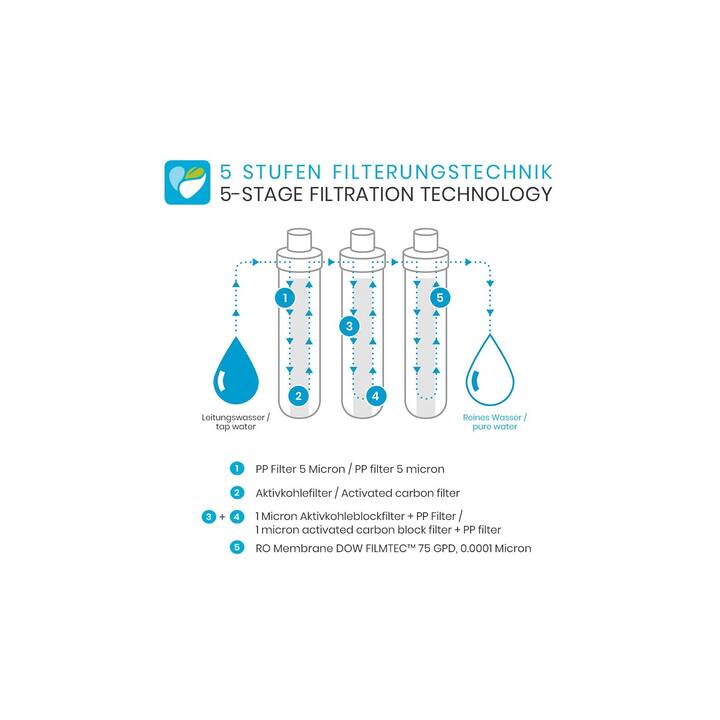 5 STUFEN FILTERUNGSTECHNIK
5-STAGE FILTRATION TECHNOLOGY

1
3
5
2
4

Leitungswasser / tap water

Reines Wasser / pure water

1 PP Filter 5 Micron / PP filter 5 micron

2 Aktivkohlefilter / Activated carbon filter

3 + 4 1 Micron Aktivkohleblockfilter + PP Filter / 1 micron activated carbon block filter + PP filter

5 RO Membrane DOW FILMTEC™ 75 GPD, 0.0001 Micron