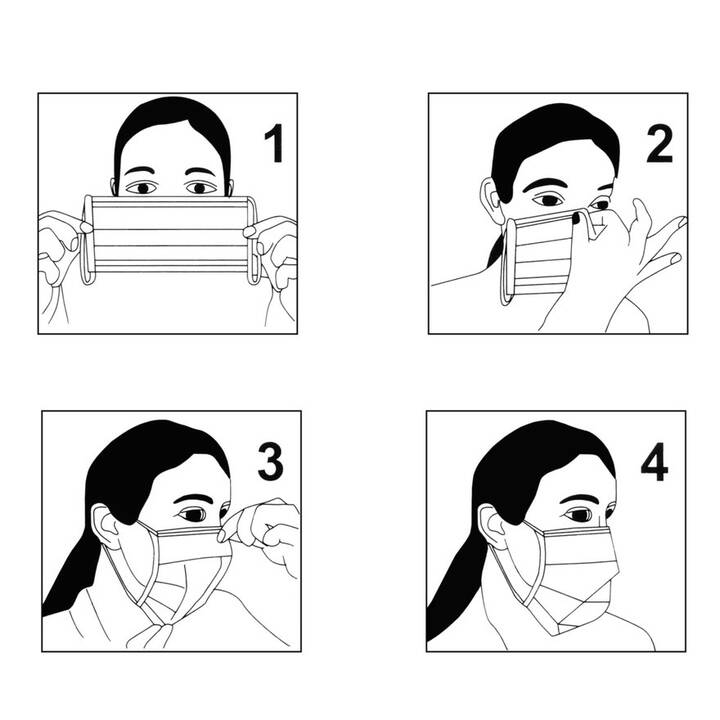 1

2

3

4