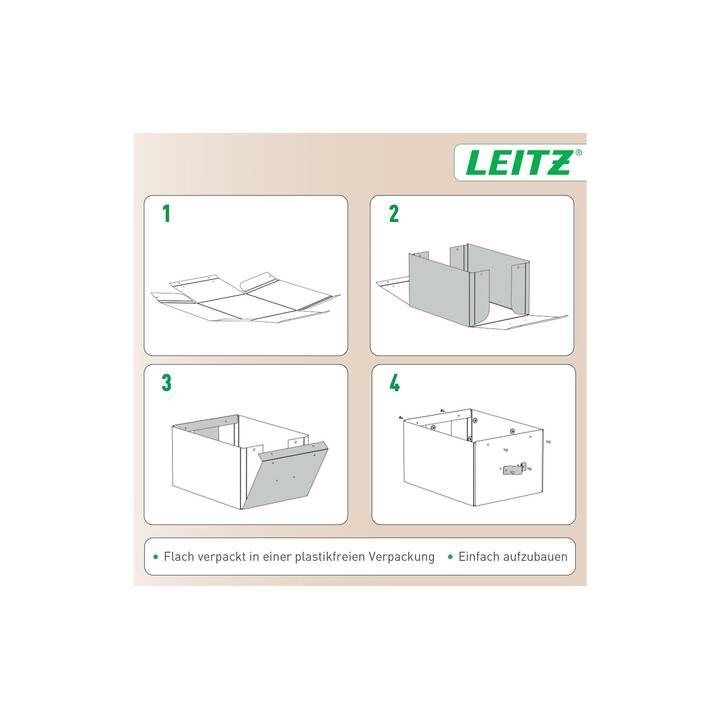 LEITZ®

1

2

3

4

• Flach verpackt in einer plastikfreien Verpackung • Einfach aufzubauen