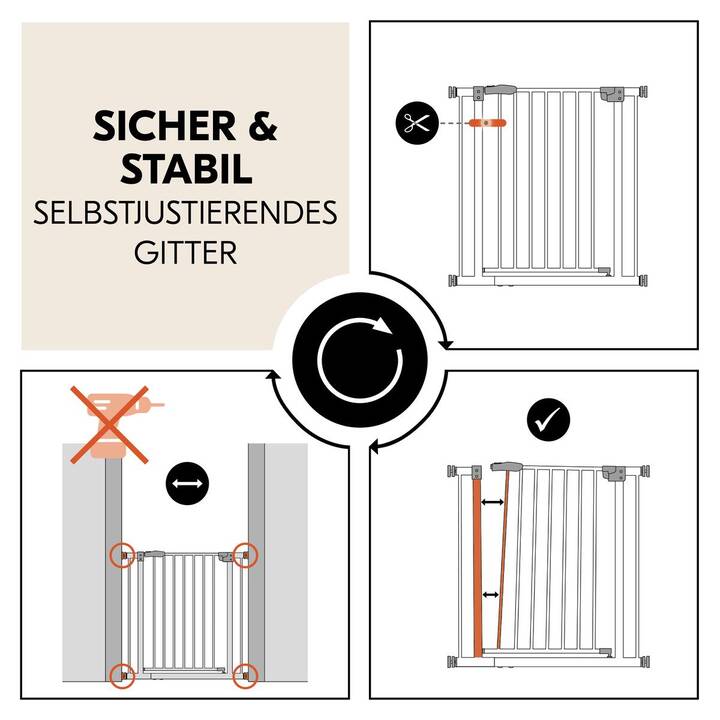 SICHER &
STABIL
SELBSTJUSTIERENDES
GITTER